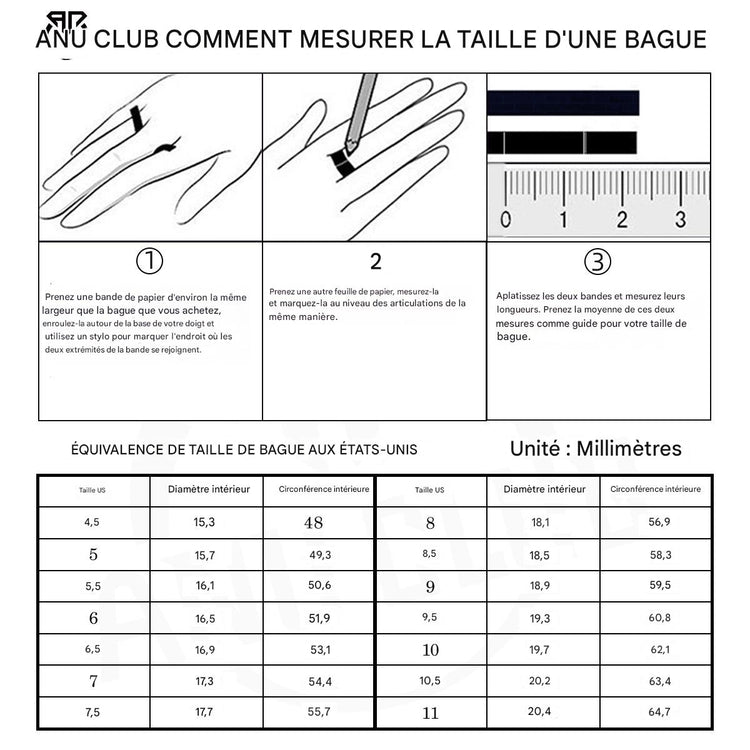 ANU CLUB COMMENT MESURER LA TAILLE D'UNE BAGUE

0 1 2 3

①

Prenez une bande de papier d'environ la même largeur que la bague que vous achetez, enroulez-la autour de la base de votre doigt et utilisez un stylo pour marquer l'endroit où les deux extrémités de la bande se rejoignent.

2

Prenez une autre feuille de papier, mesurez-la et marquez-la au niveau des articulations de la même manière.

③

Aplatissez les deux bandes et mesurez leurs longueurs. Prenez la moyenne de ces deux mesures comme guide pour votre taille de bague.

ÉQUIVALENCE DE TAILLE DE BAGUE AUX ÉTATS-UNIS

Unité : Millimètres

| Taille US | Diamètre intérieur | Circonférence intérieure | Taille US | Diamètre intérieur | Circonférence intérieure |
|---|---|---|---|---|---|
| 4,5 | 15,3 | 48 | 8 | 18,1 | 56,9 |
| 5 | 15,7 | 49,3 | 8,5 | 18,5 | 58,3 |
| 5,5 | 16,1 | 50,6 | 9 | 18,9 | 59,5 |
| 6 | 16,5 | 51,9 | 9,5 | 19,3 | 60,8 |
| 6,5 | 16,9 | 53,1 | 10 | 19,7 | 62,1 |
| 7 | 17,3 | 54,4 | 10,5 | 20,2 | 63,4 |
| 7,5 | 17,7 | 55,7 | 11 | 20,4 | 64,7 |